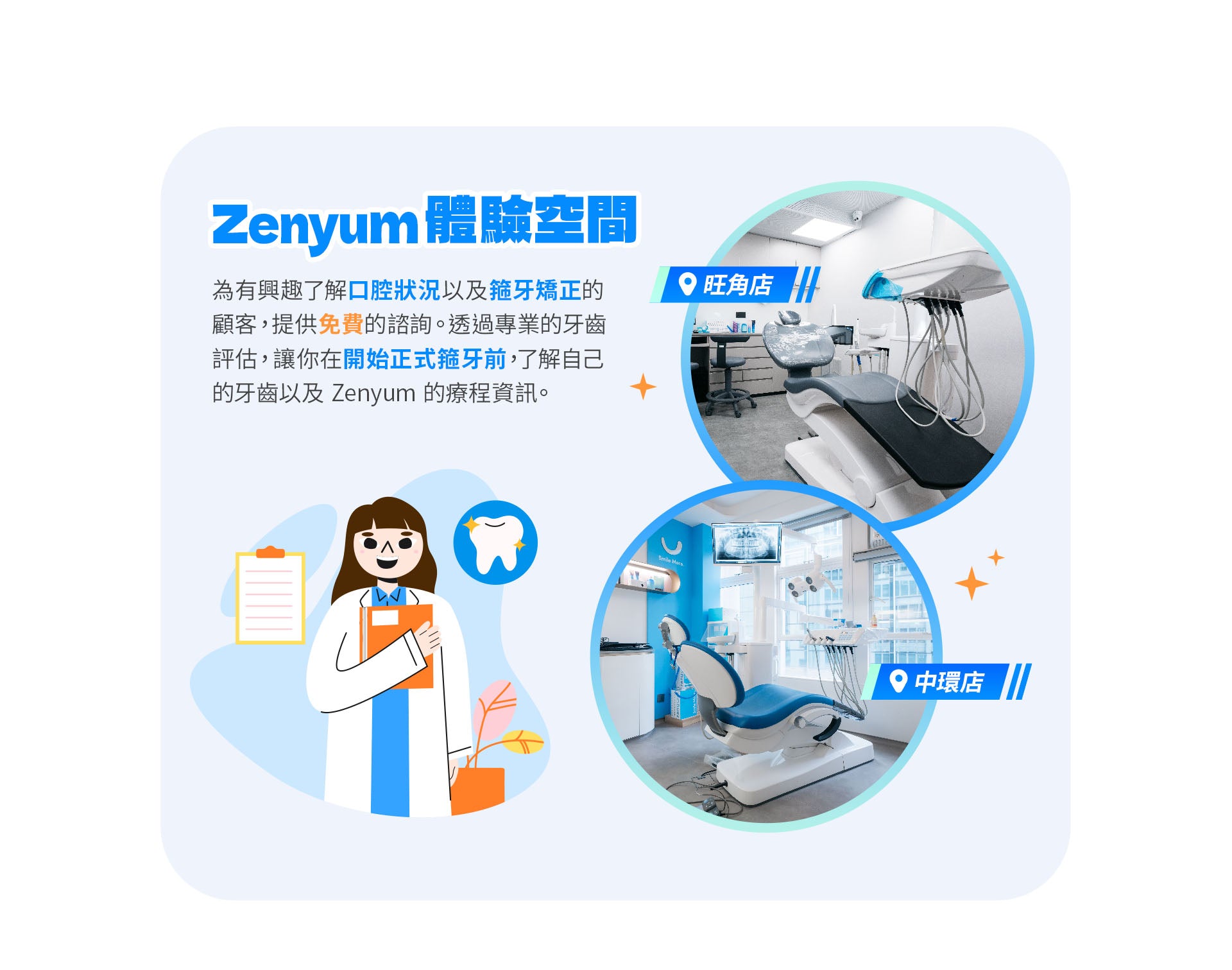 Zenyum 體驗空間

為有興趣了解口腔狀況以及箍牙矯正的顧客，提供免費的諮詢。透過專業的牙齒評估，讓你在開始正式箍牙前，了解自己的牙齒以及 Zenyum 的療程資訊。

旺角店

Smile More.

中環店