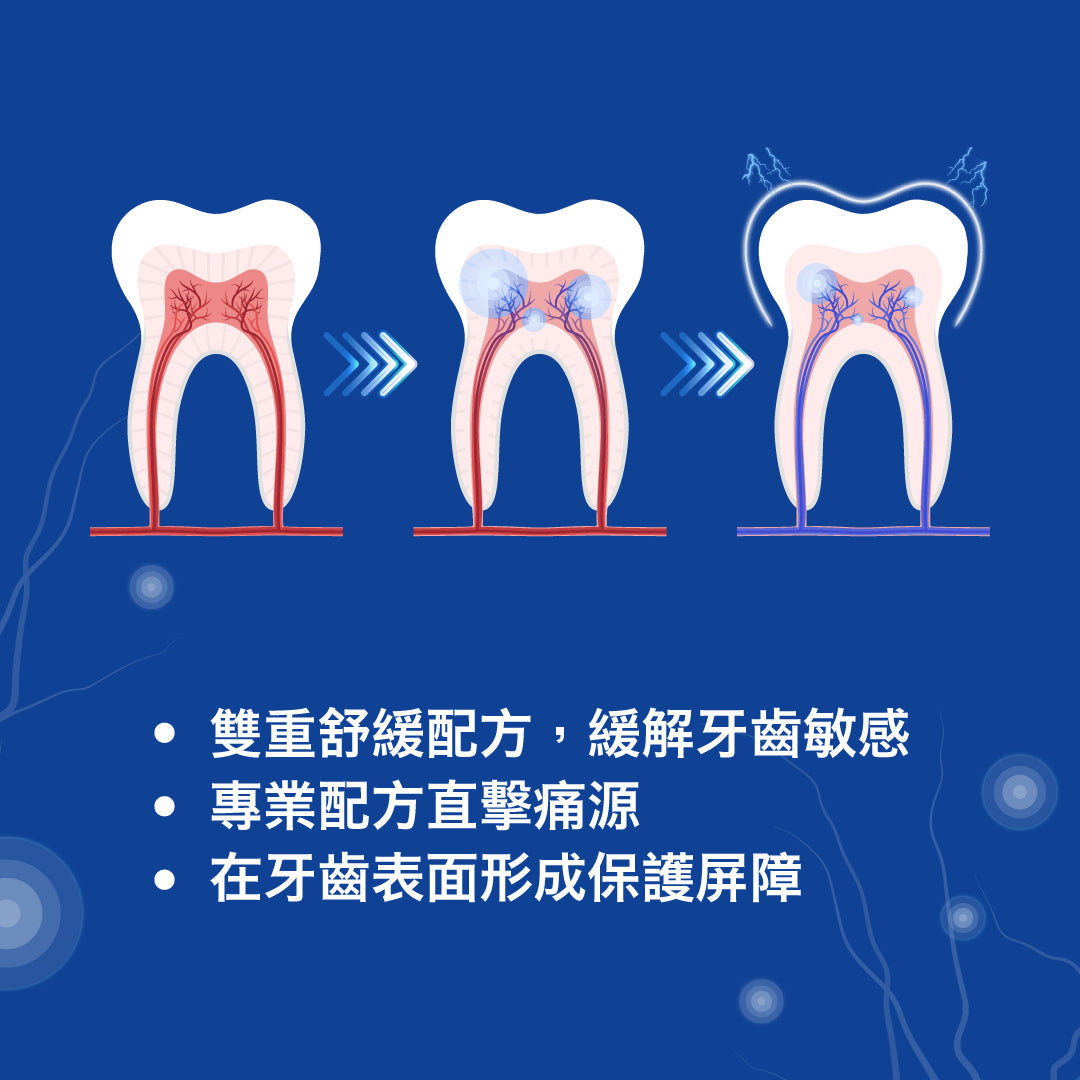 • 雙重舒緩配方，緩解牙齒敏感
• 專業配方直擊痛源
• 在牙齒表面形成保護屏障