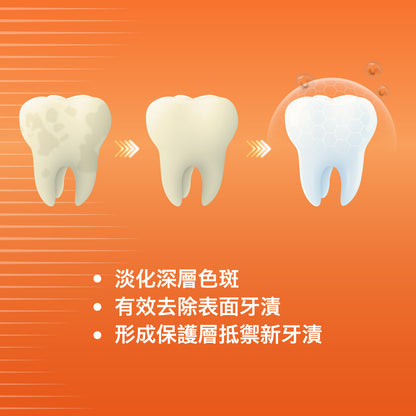 • 淡化深層色斑
• 有效去除表面牙漬
• 形成保護層抵禦新牙漬